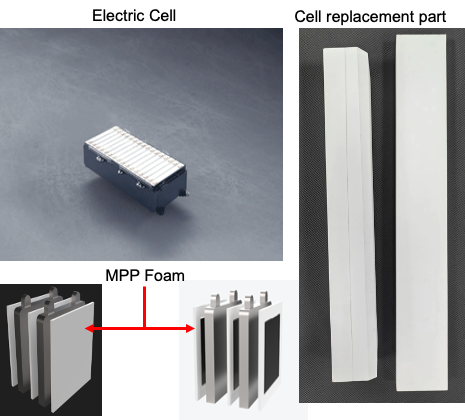 Electric Cell

Cell replacement part

MPP Foam